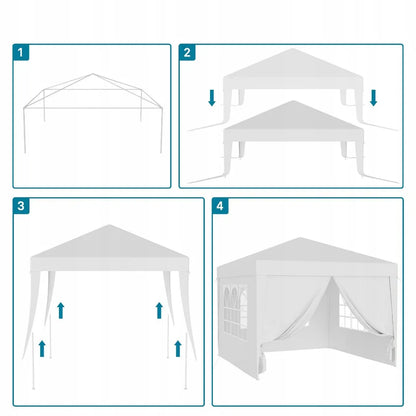 1

2

3

4