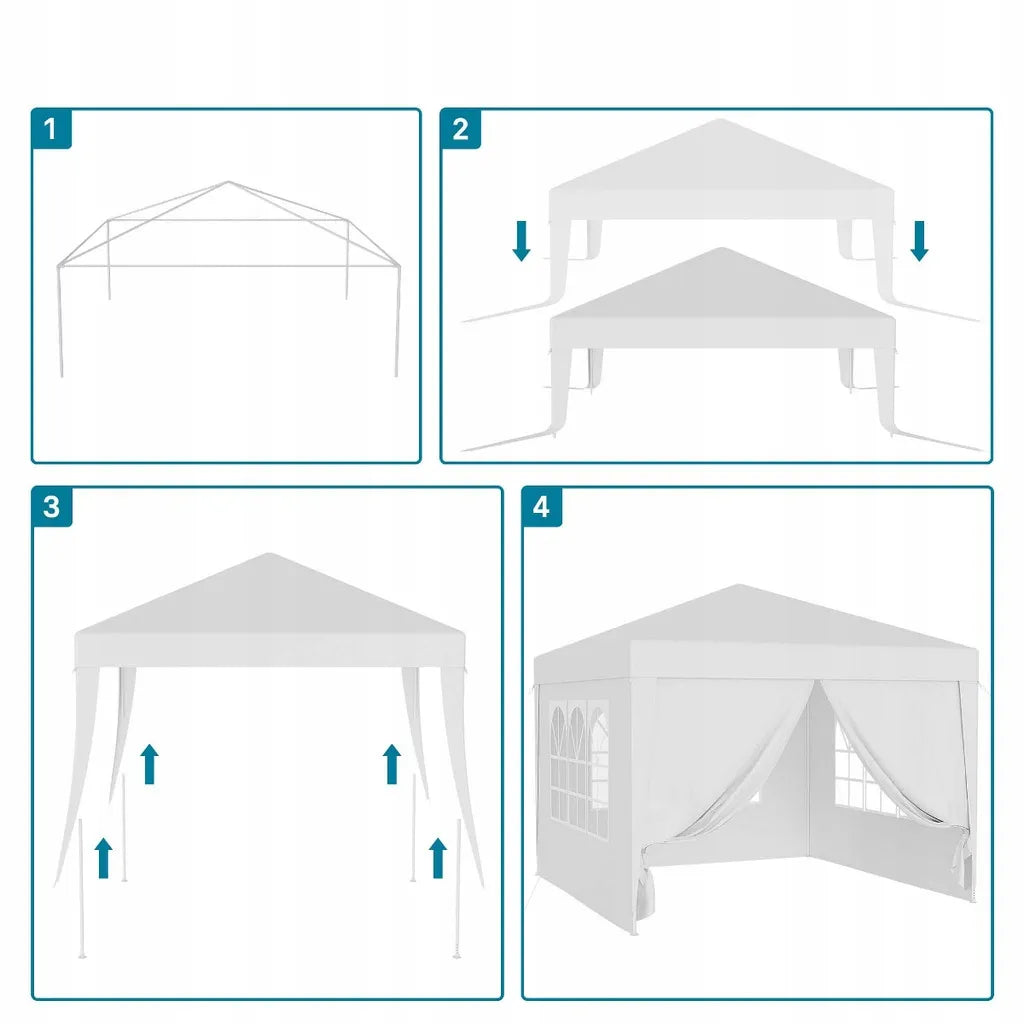 1

2

3

4