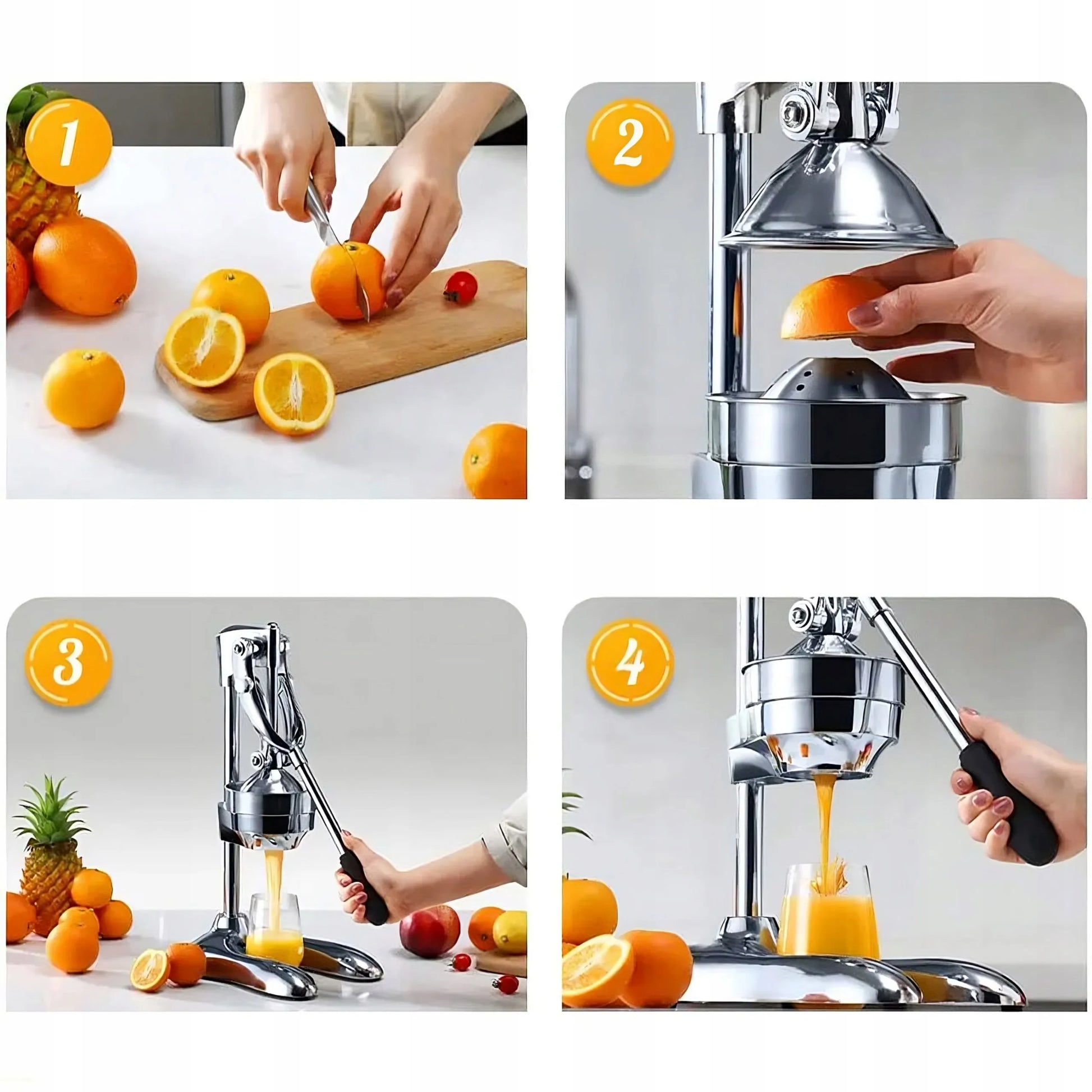 1

2

3

4