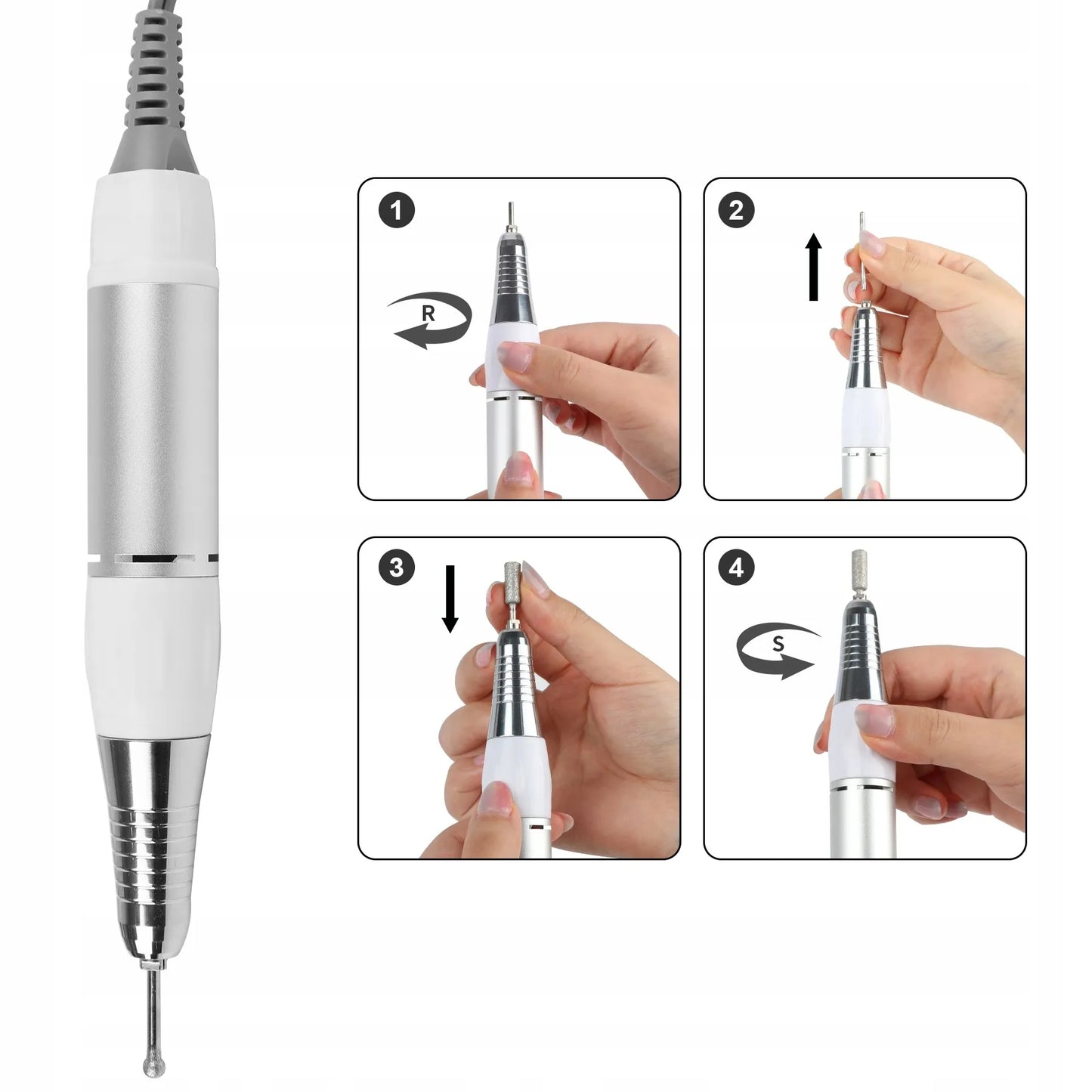 1
R
2
3
4
S