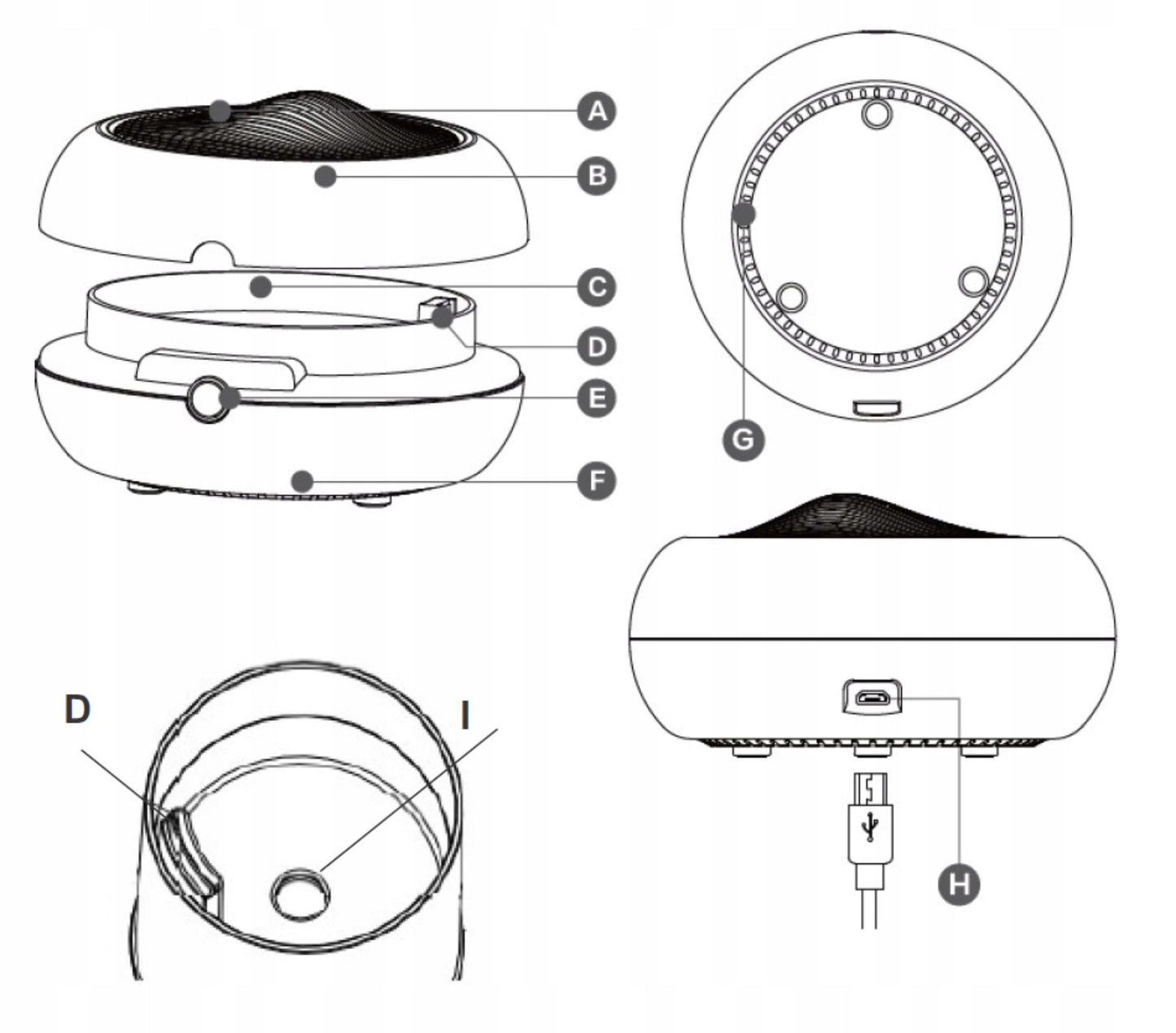 A
B
C
D
E
F
G
D
I
H