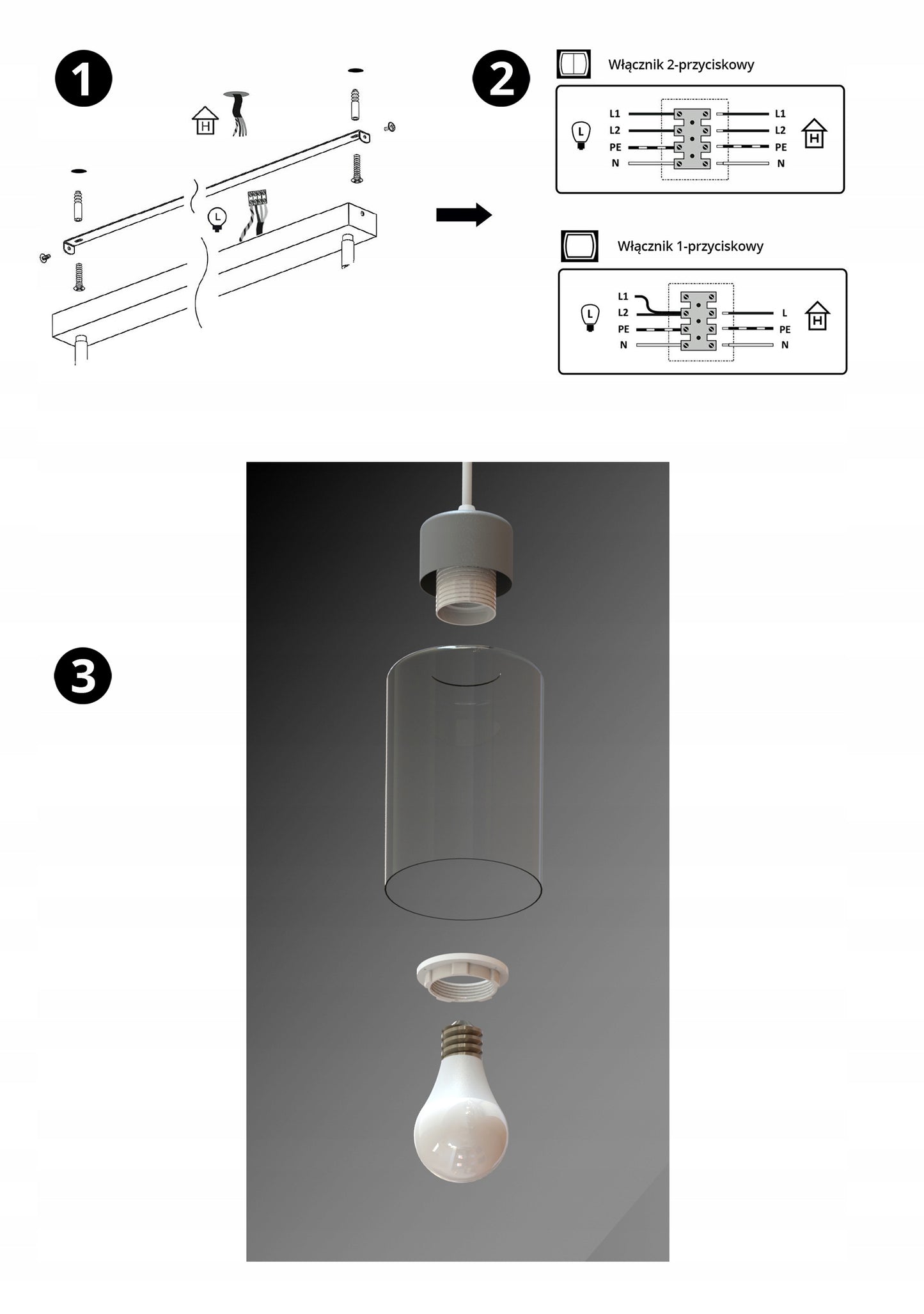 1

H

L

2

Włącznik 2-przyciskowy

L

L1
L2
PE
N

L1
L2
PE
N

H

Włącznik 1-przyciskowy

L

L1
L2
PE
N

L
PE
N

H

3