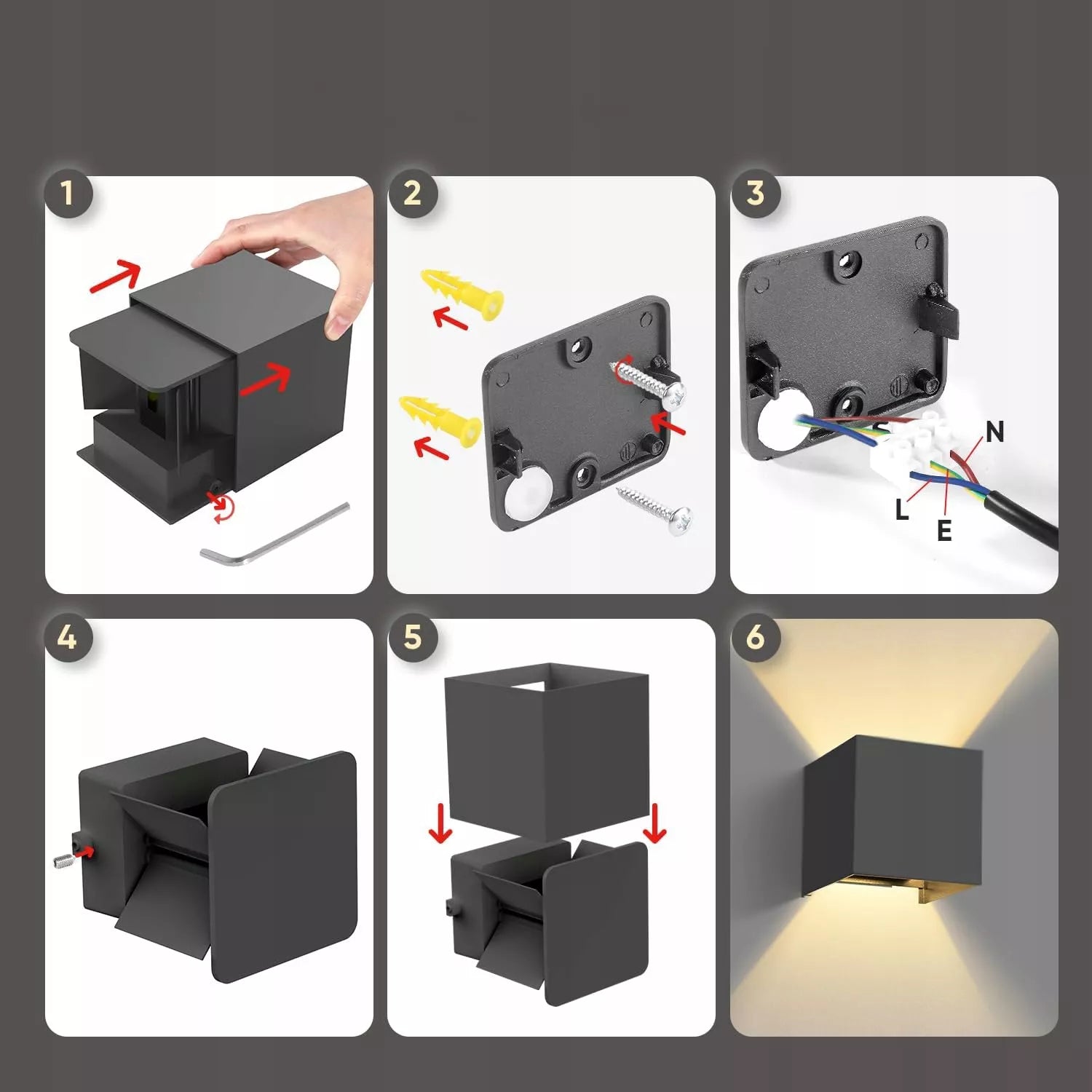 1

2

3

N

L

E

4

5

6