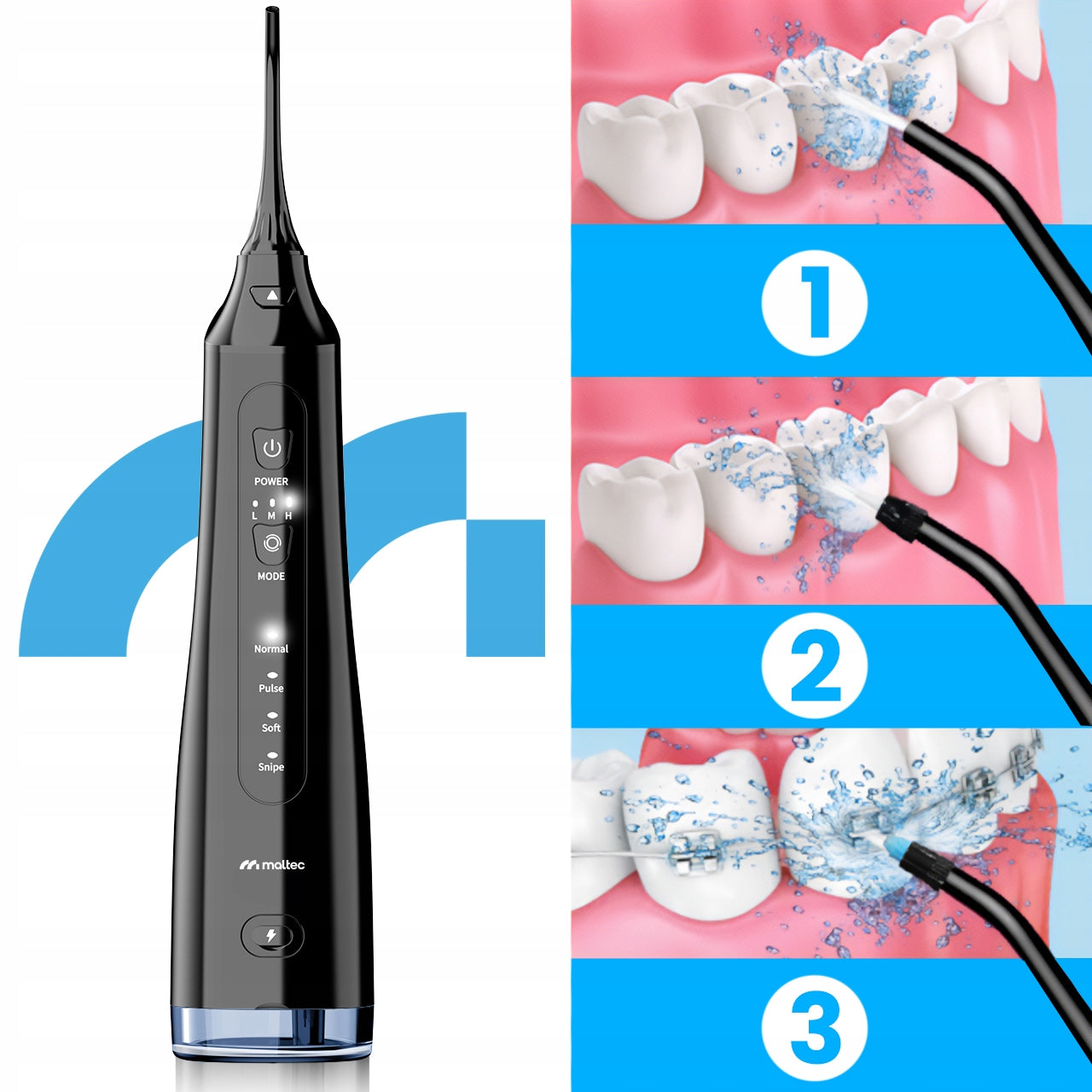 POWER
L M H
MODE
Normal
Pulse
Soft
Snipe
maltec

1

2

3