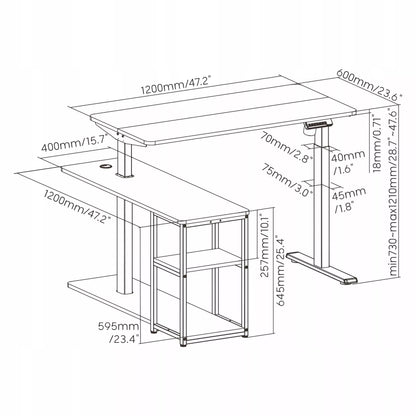 1200mm/47.2"

600mm/23.6"

400mm/15.7"

70mm/2.8"

40mm /1.6"

75mm/3.0"

45mm /1.8"

18mm/0.71"

min730~max1210mm/28.7"~47.6"

1200mm/47.2"

257mm/10.1"

645mm/25.4"

595mm /23.4"