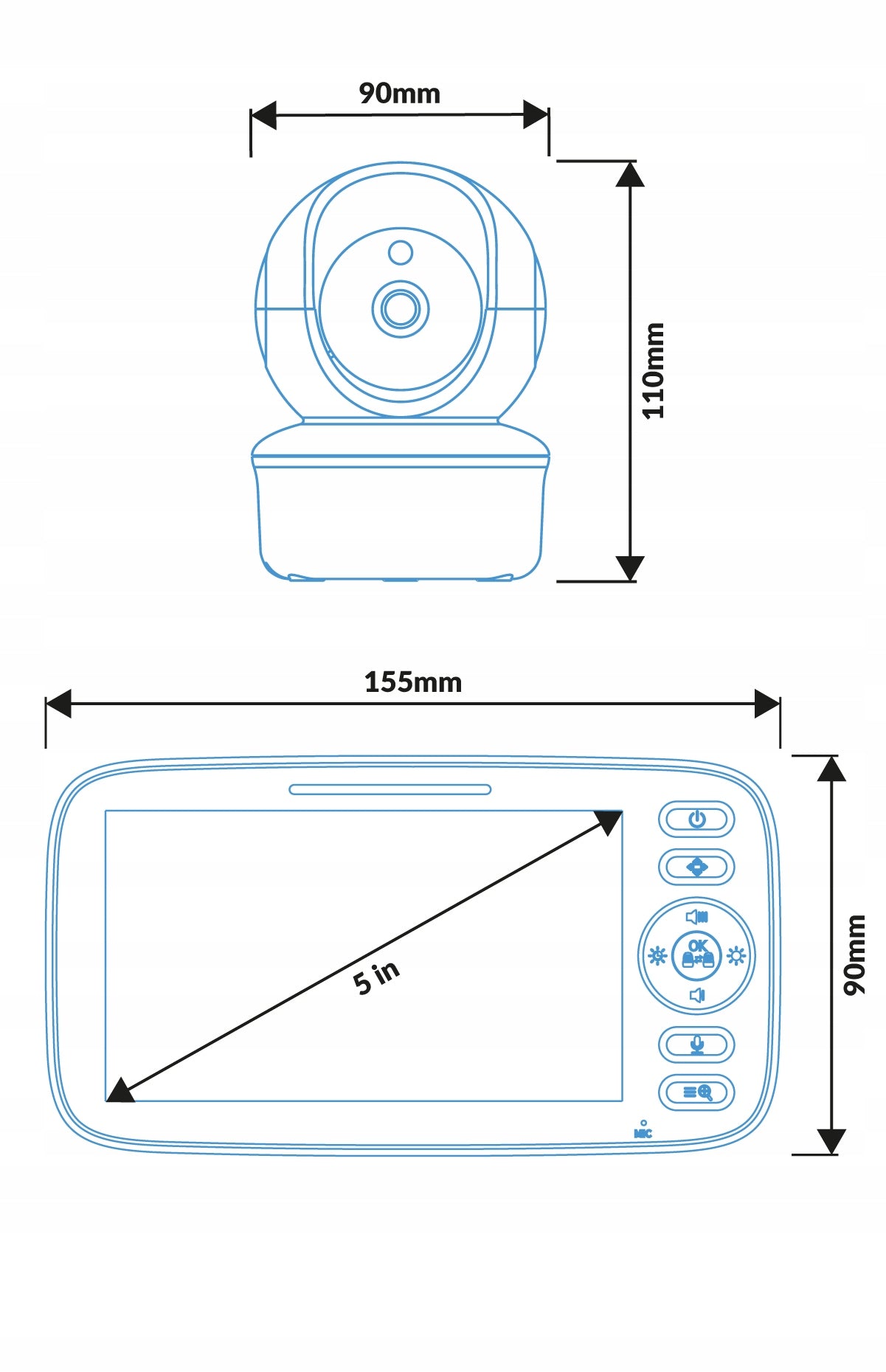 90mm

110mm

155mm

5 in

OK

MIC

90mm