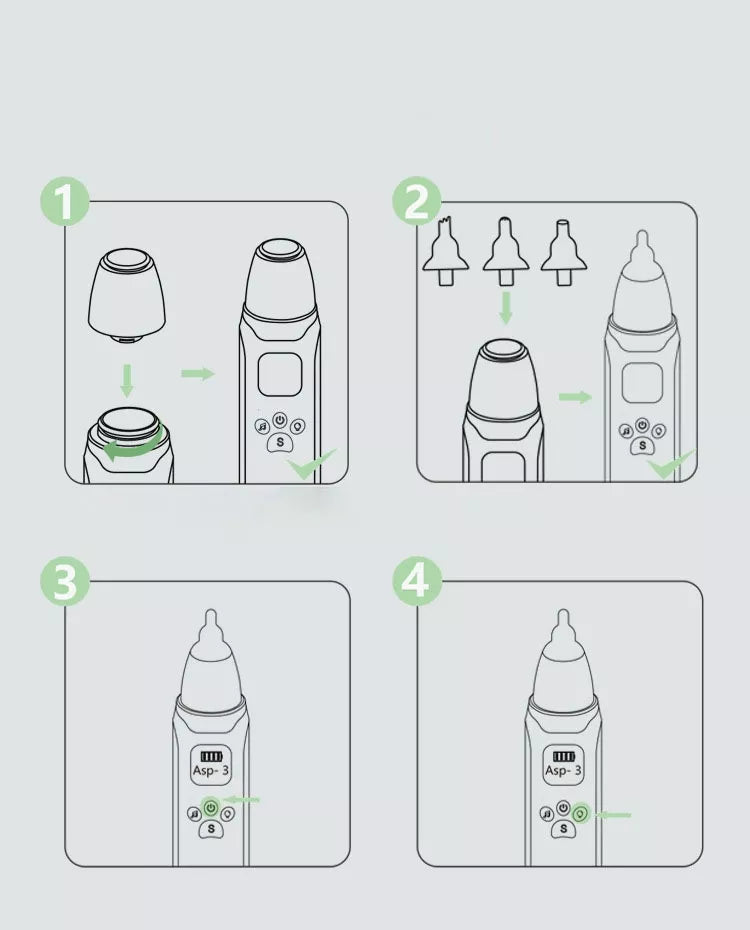 1

S

2

S

3

Asp- 3

S

4

Asp- 3

S