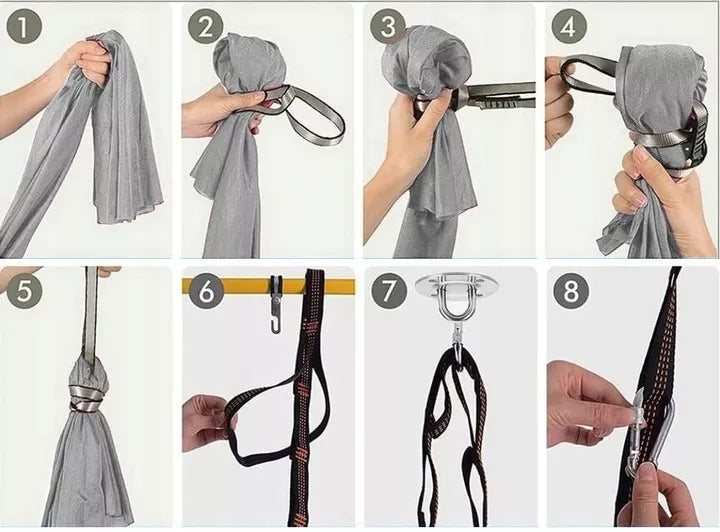 1
2
3
4
5
6
7
8