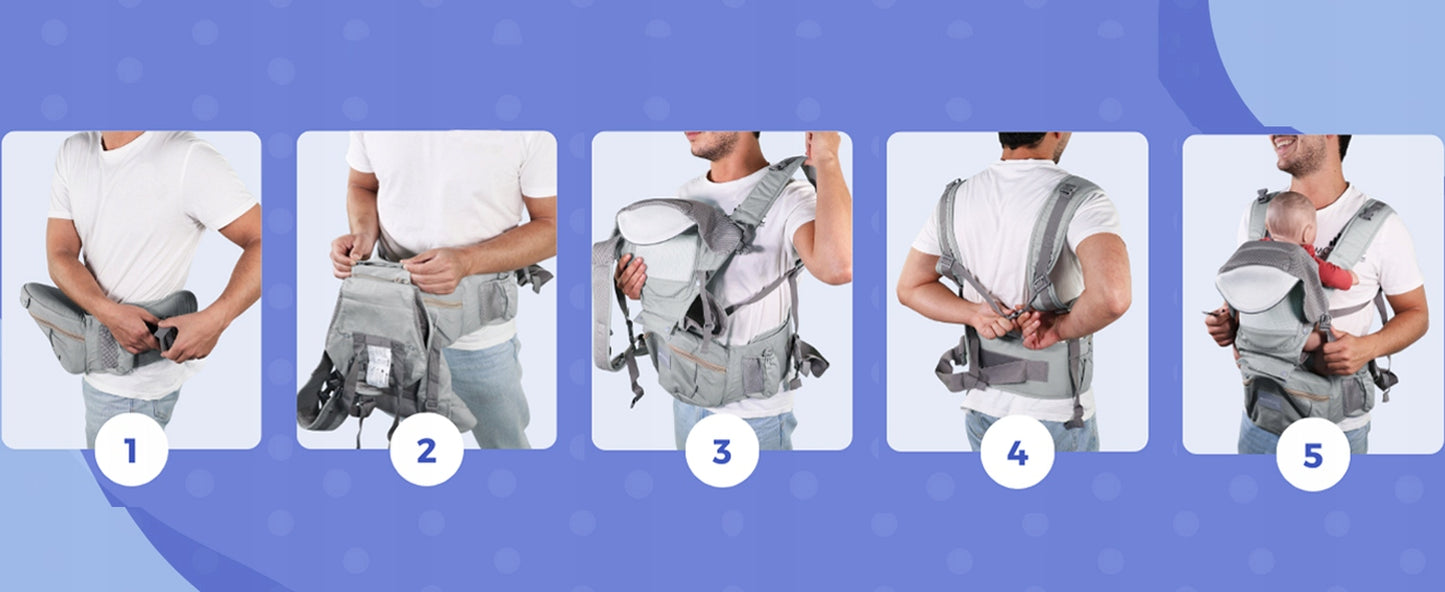 1

2

3

4

5