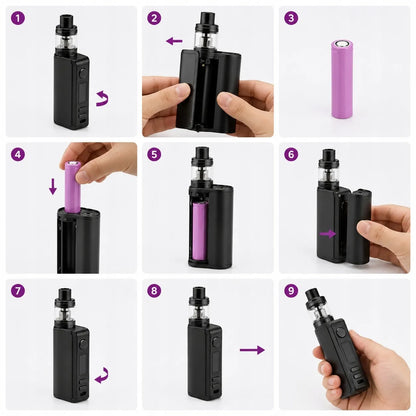 1

2

3

4

5

6

7

8

9