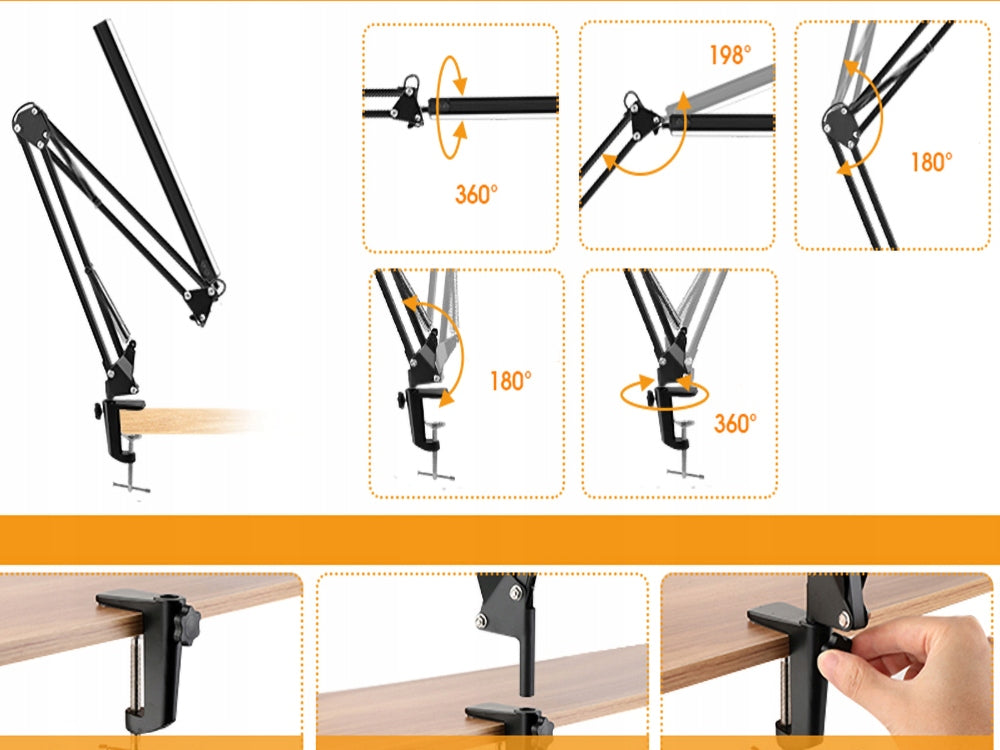 360°

198°

180°

180°

360°