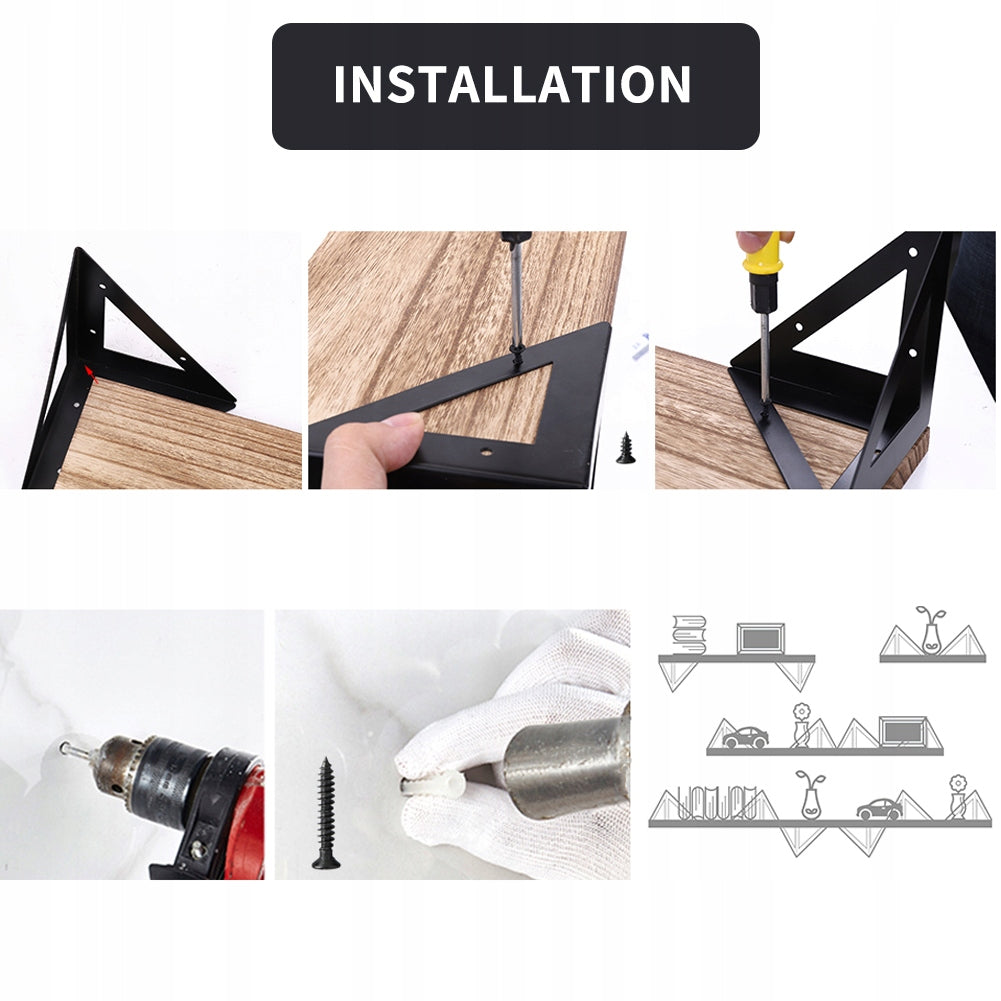 INSTALLATION