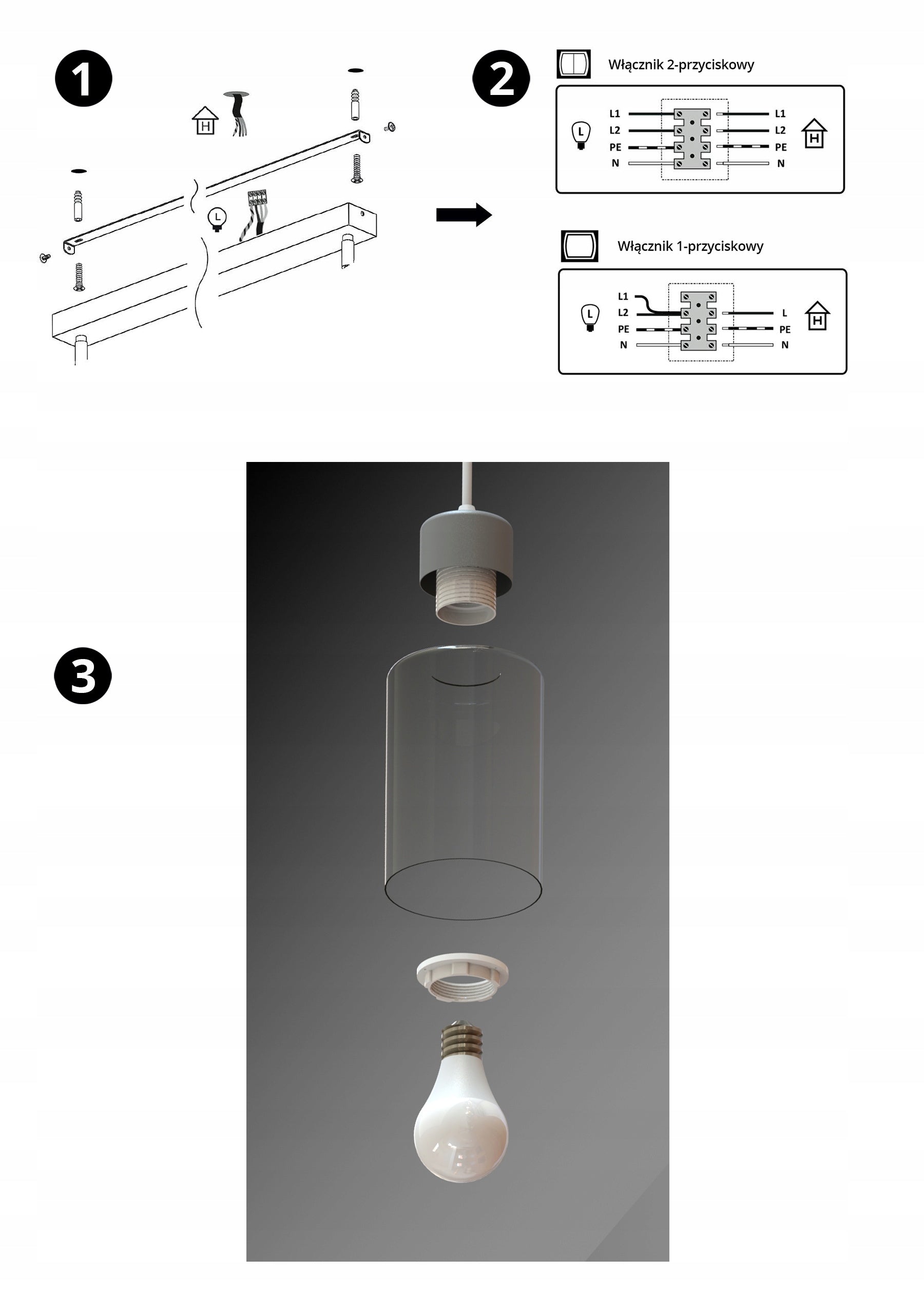 1

H

L

2

Włącznik 2-przyciskowy

L

L1
L2
PE
N

L1
L2
PE
N

H

Włącznik 1-przyciskowy

L

L1
L2
PE
N

L
PE
N

H

3